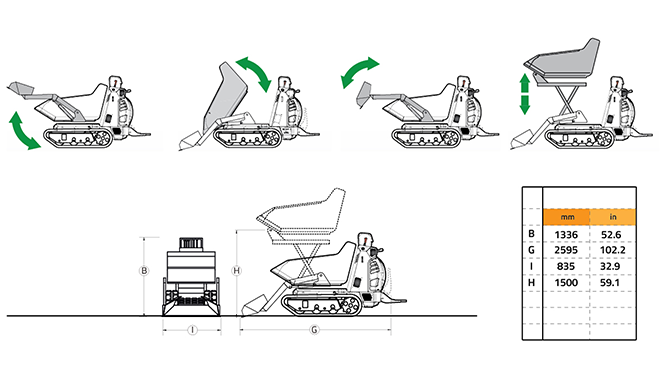 B

H

I

G

|   | mm | in |
|---|---|---|
| B | 1336 | 52.6 |
| G | 2595 | 102.2 |
| I | 835 | 32.9 |
| H | 1500 | 59.1 |