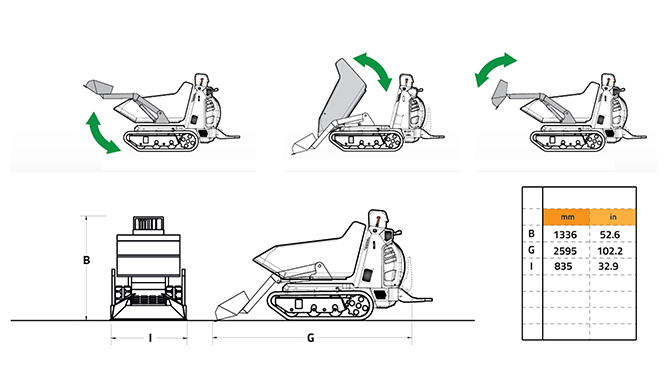 B

I

G

| | mm | in |
|---|---|---|
| B | 1336 | 52.6 |
| G | 2595 | 102.2 |
| I | 835 | 32.9 |